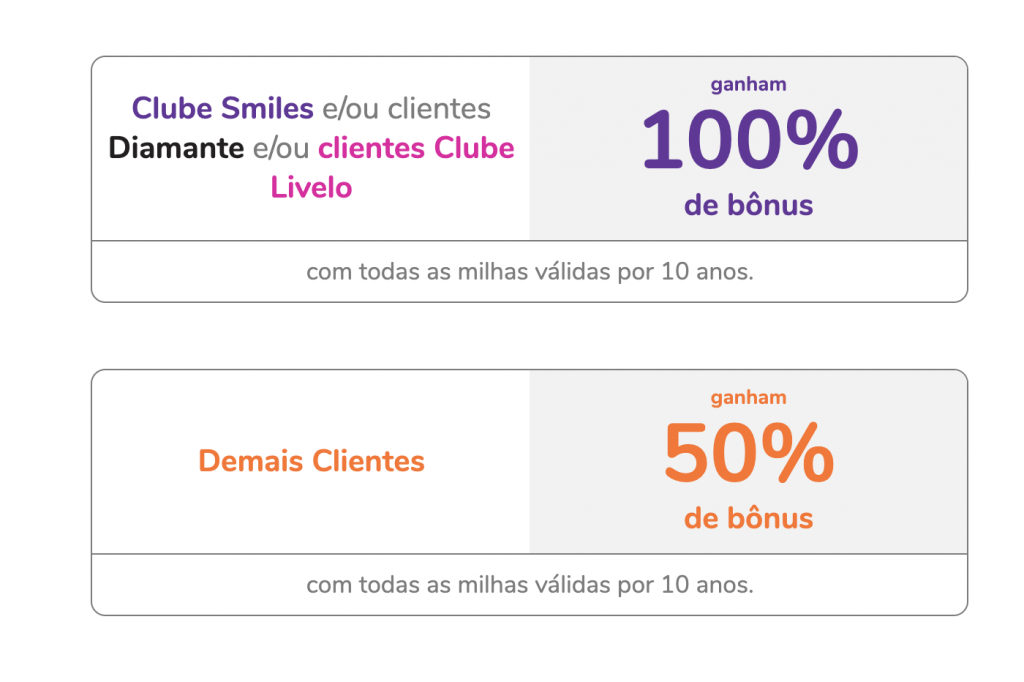 Clube Smiles e/ou clientes Diamante e/ou clientes Clube Livelo

ganham
100%
de bônus

com todas as milhas válidas por 10 anos.

Demais Clientes

ganham
50%
de bônus

com todas as milhas válidas por 10 anos.